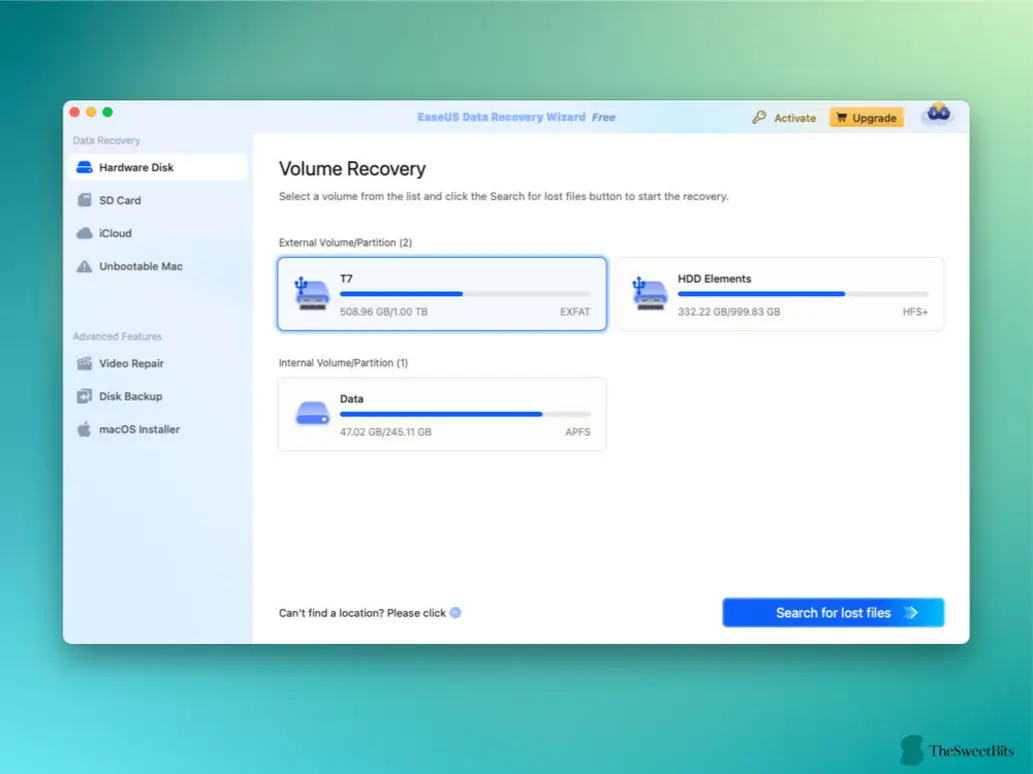 EaseUS Data Recovery Wizard Free

Activate

Upgrade

Data Recovery

Hardware Disk

SD Card

iCloud

Unbootable Mac

Advanced Features

Video Repair

Disk Backup

macOS Installer

Volume Recovery

Select a volume from the list and click the Search for lost files button to start the recovery.

External Volume/Partition (2)

T7

508.96 GB/1.00 TB

EXFAT

HDD Elements

332.22 GB/999.83 GB

HFS+

Internal Volume/Partition (1)

Data

47.02 GB/245.11 GB

APFS

Can't find a location? Please click

Search for lost files

TheSweetBits