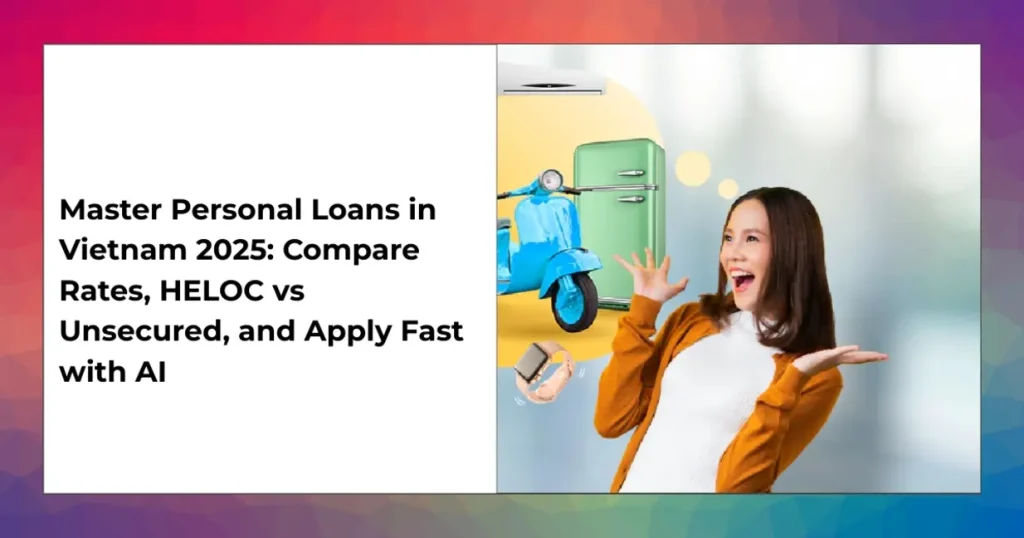 Master Personal Loans in Vietnam 2025: Compare Rates, HELOC vs Unsecured, and Apply Fast with AI