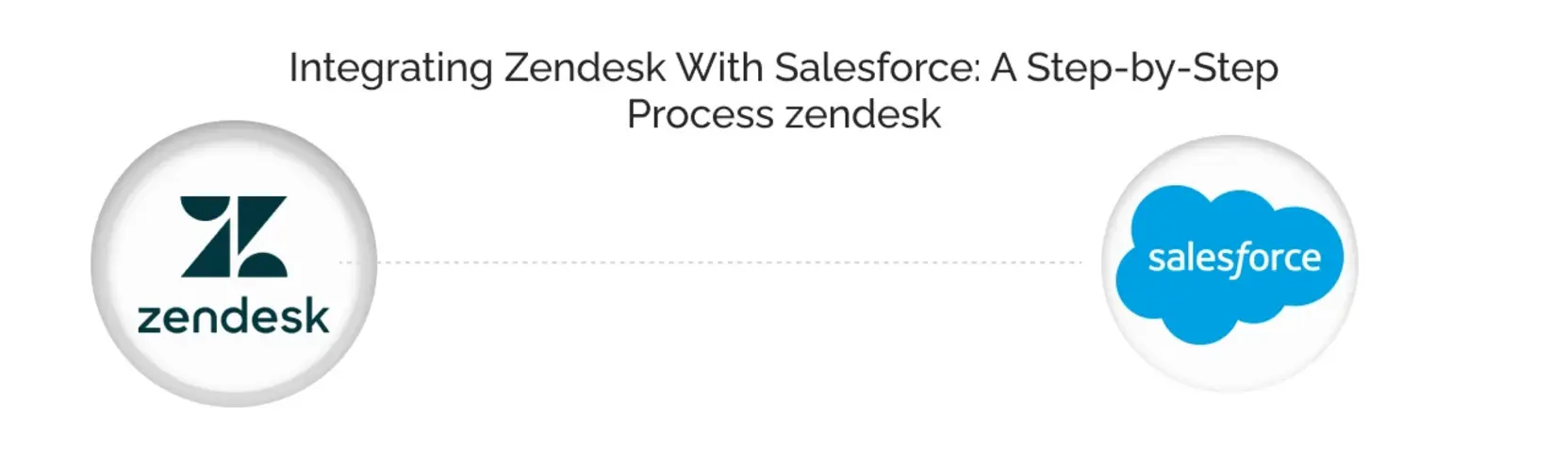 Integrating Zendesk With Salesforce: A Step-by-Step Process zendesk

zendesk

salesforce