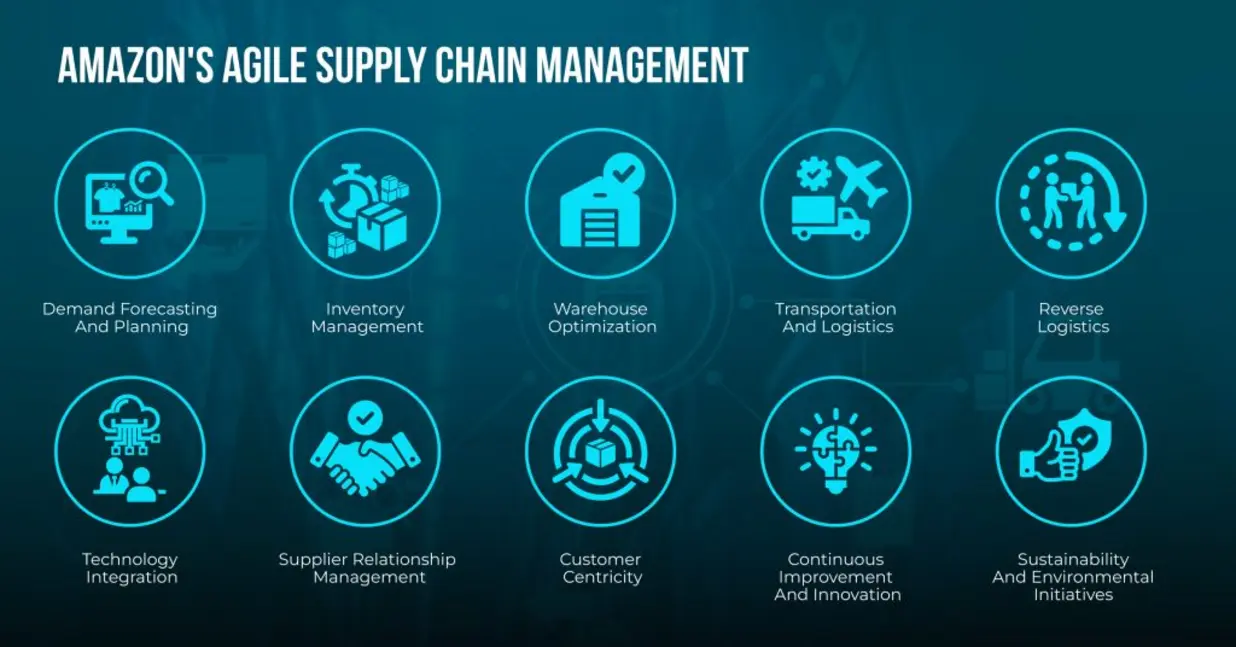 AMAZON'S AGILE SUPPLY CHAIN MANAGEMENT

Demand Forecasting And Planning

Inventory Management

Warehouse Optimization

Transportation And Logistics

Reverse Logistics

Technology Integration

Supplier Relationship Management

Customer Centricity

Continuous Improvement And Innovation

Sustainability And Environmental Initiatives